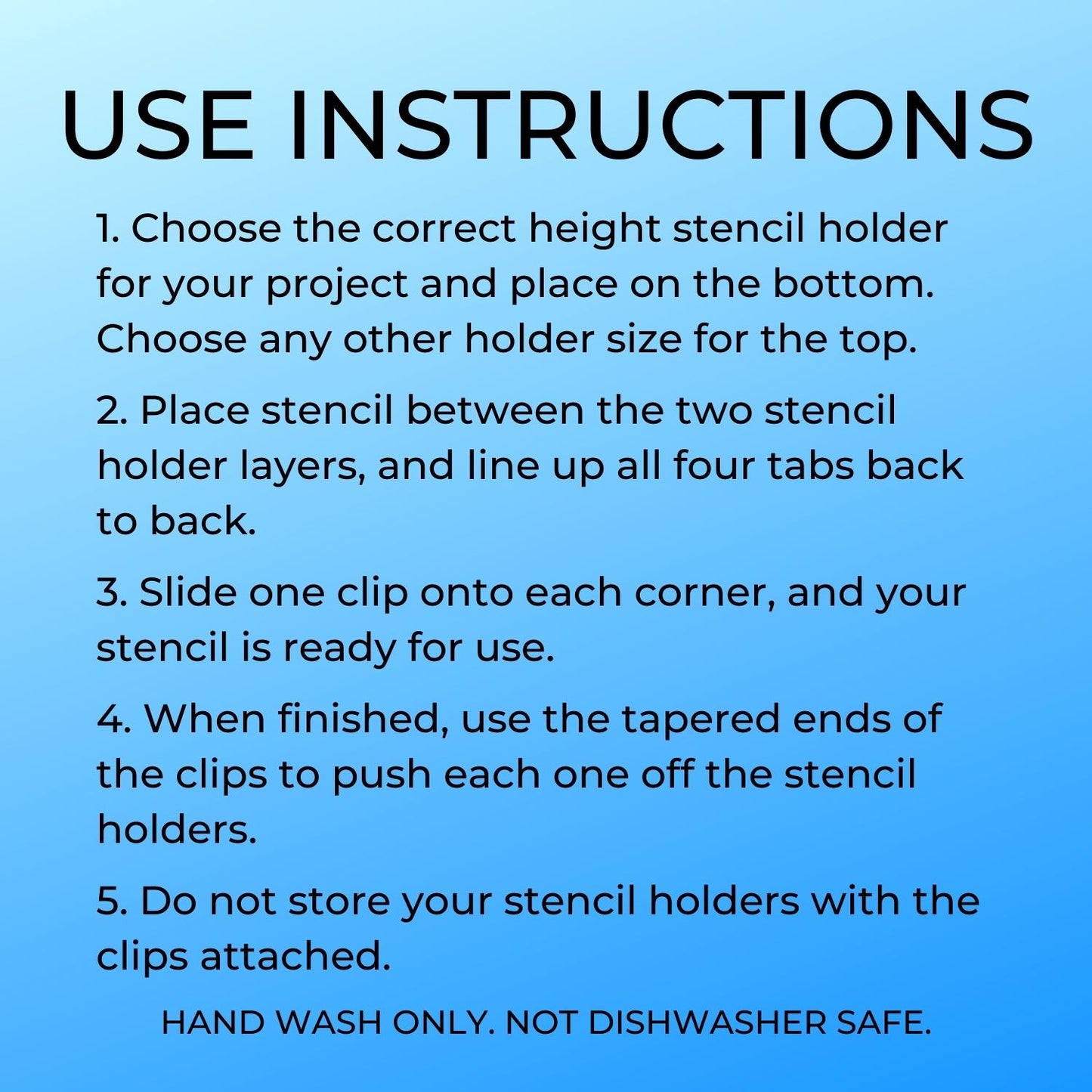 USE INSTRUCTIONS

1. Choose the correct height stencil holder for your project and place on the bottom. Choose any other holder size for the top.

2. Place stencil between the two stencil holder layers, and line up all four tabs back to back.

3. Slide one clip onto each corner, and your stencil is ready for use.

4. When finished, use the tapered ends of the clips to push each one off the stencil holders.

5. Do not store your stencil holders with the clips attached.

HAND WASH ONLY. NOT DISHWASHER SAFE.